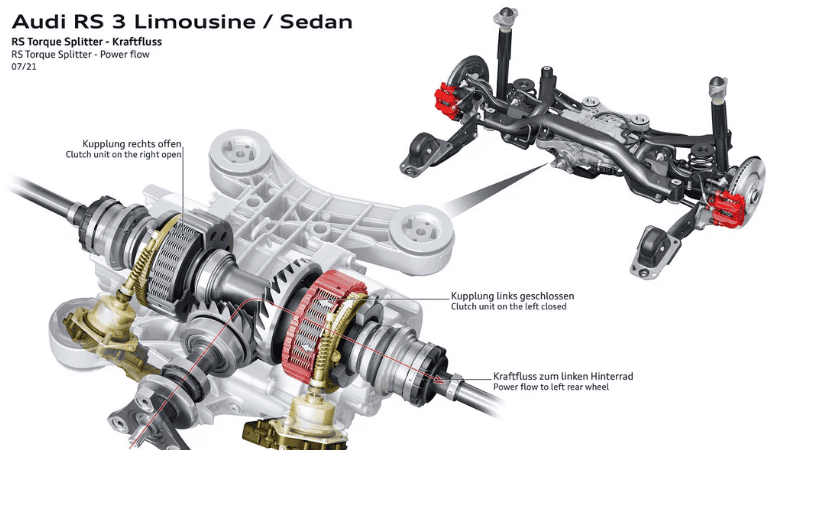 Audi RS 3 Limousine / Sedan

RS Torque Splitter - Kraftfluss
RS Torque Splitter - Power flow
07/21

Kupplung rechts offen
Clutch unit on the right open

Kupplung links geschlossen
Clutch unit on the left closed

Kraftfluss zum linken Hinterrad
Power flow to left rear wheel